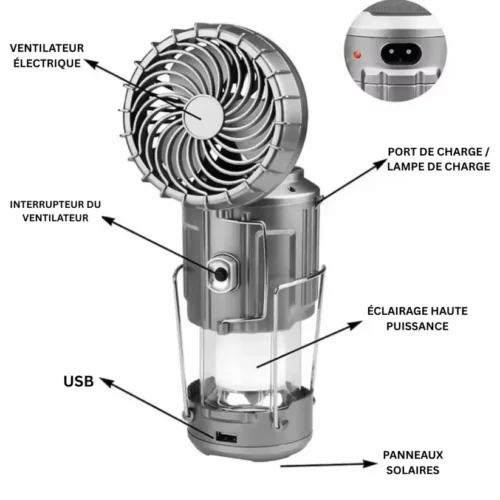 VENTILATEUR ÉLECTRIQUE

PORT DE CHARGE / LAMPE DE CHARGE

INTERRUPTEUR DU VENTILATEUR

ÉCLAIRAGE HAUTE PUISSANCE

USB

PANNEAUX SOLAIRES